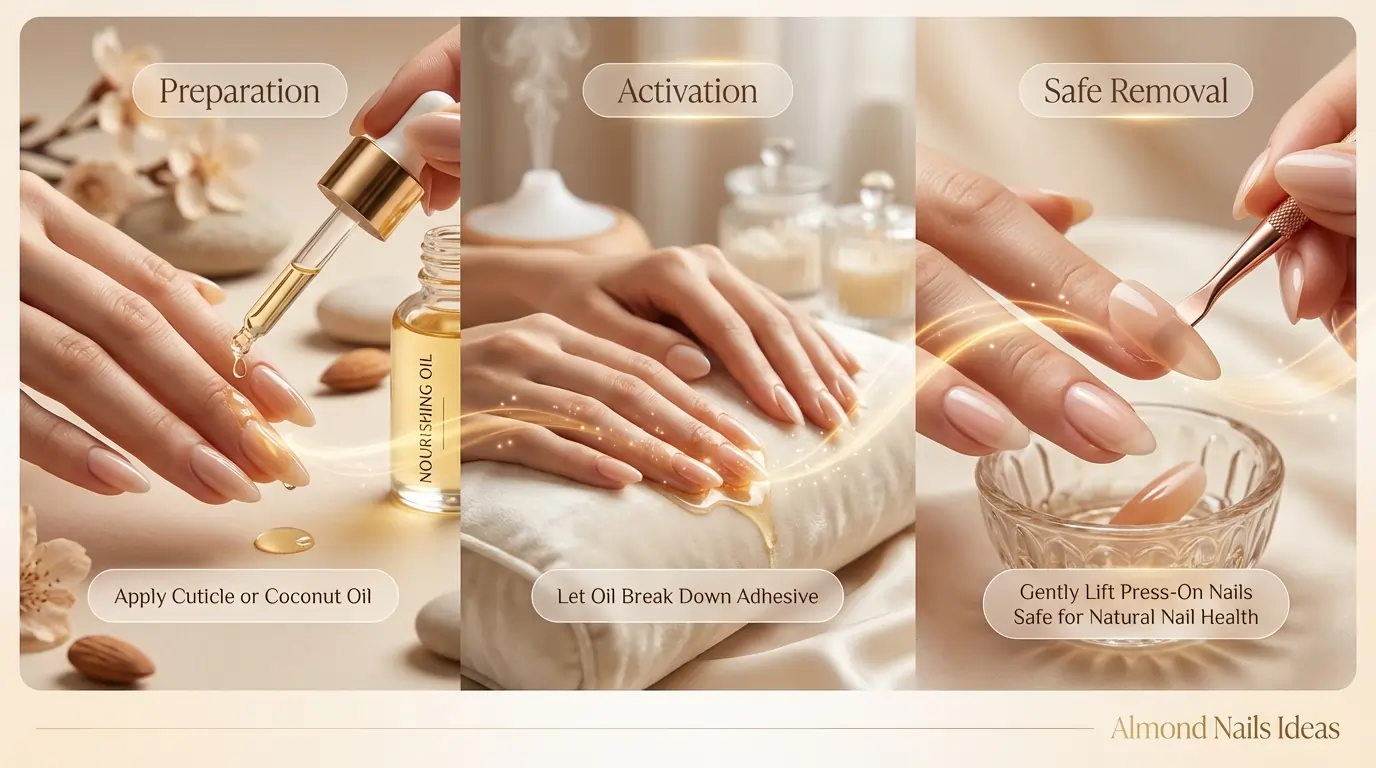 Preparation

NOURISHING OIL

Apply Cuticle or Coconut Oil

Activation

Let Oil Break Down Adhesive

Safe Removal

Gently Lift Press-On Nails
Safe for Natural Nail Health

Almond Nails Ideas